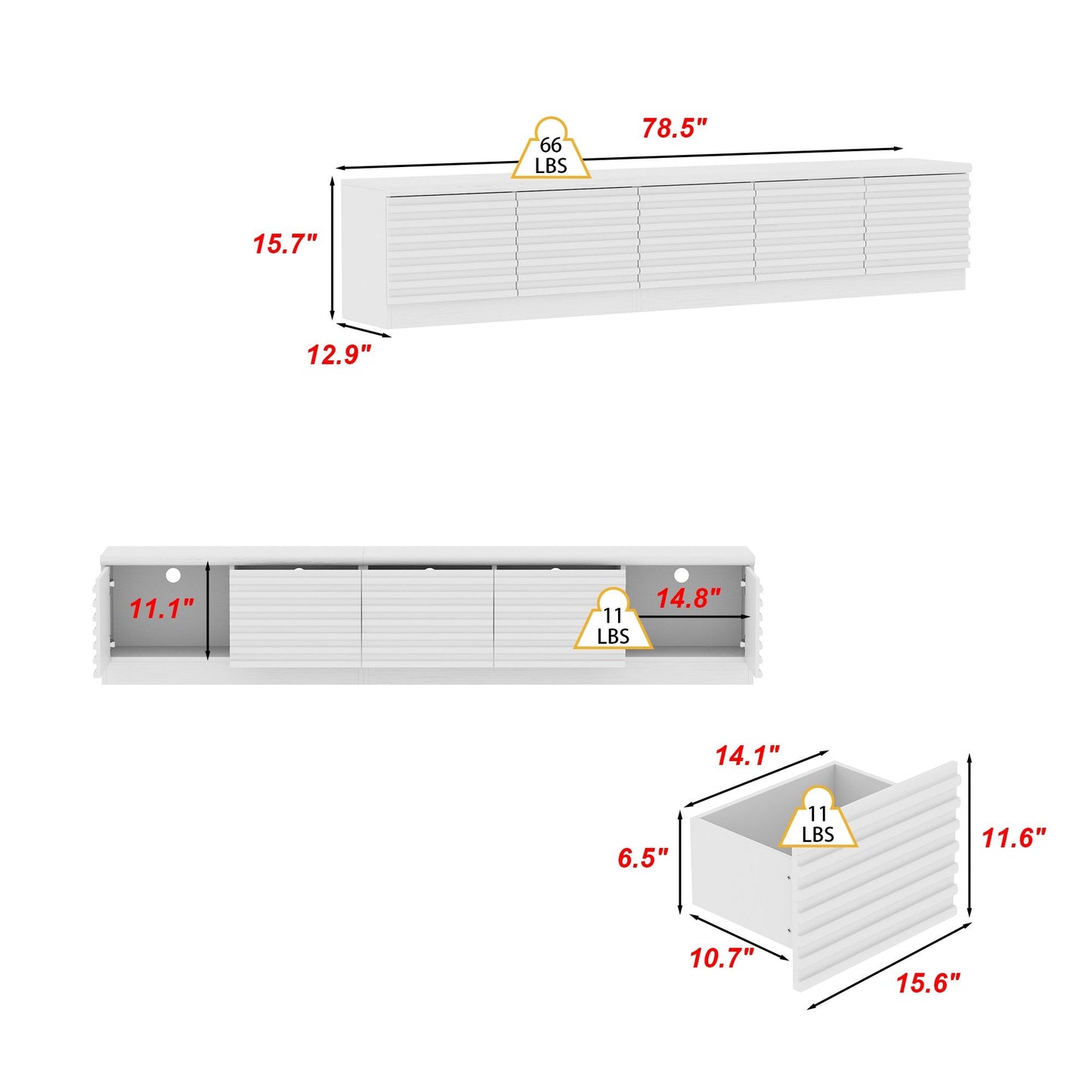 66
LBS

78.5"

15.7"

12.9"

11.1"

11
LBS

14.8"

14.1"

11
LBS

6.5"

11.6"

10.7"

15.6"