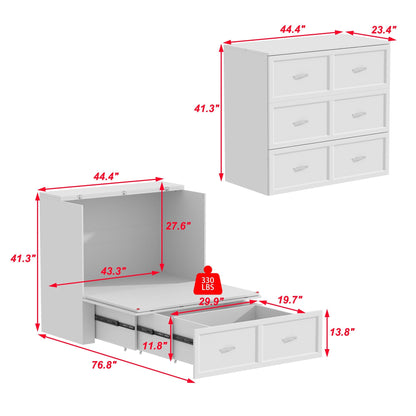 44.4"
23.4"
41.3"
44.4"
27.6"
41.3"
43.3"
330 LBS
29.9"
19.7"
13.8"
11.8"
76.8"