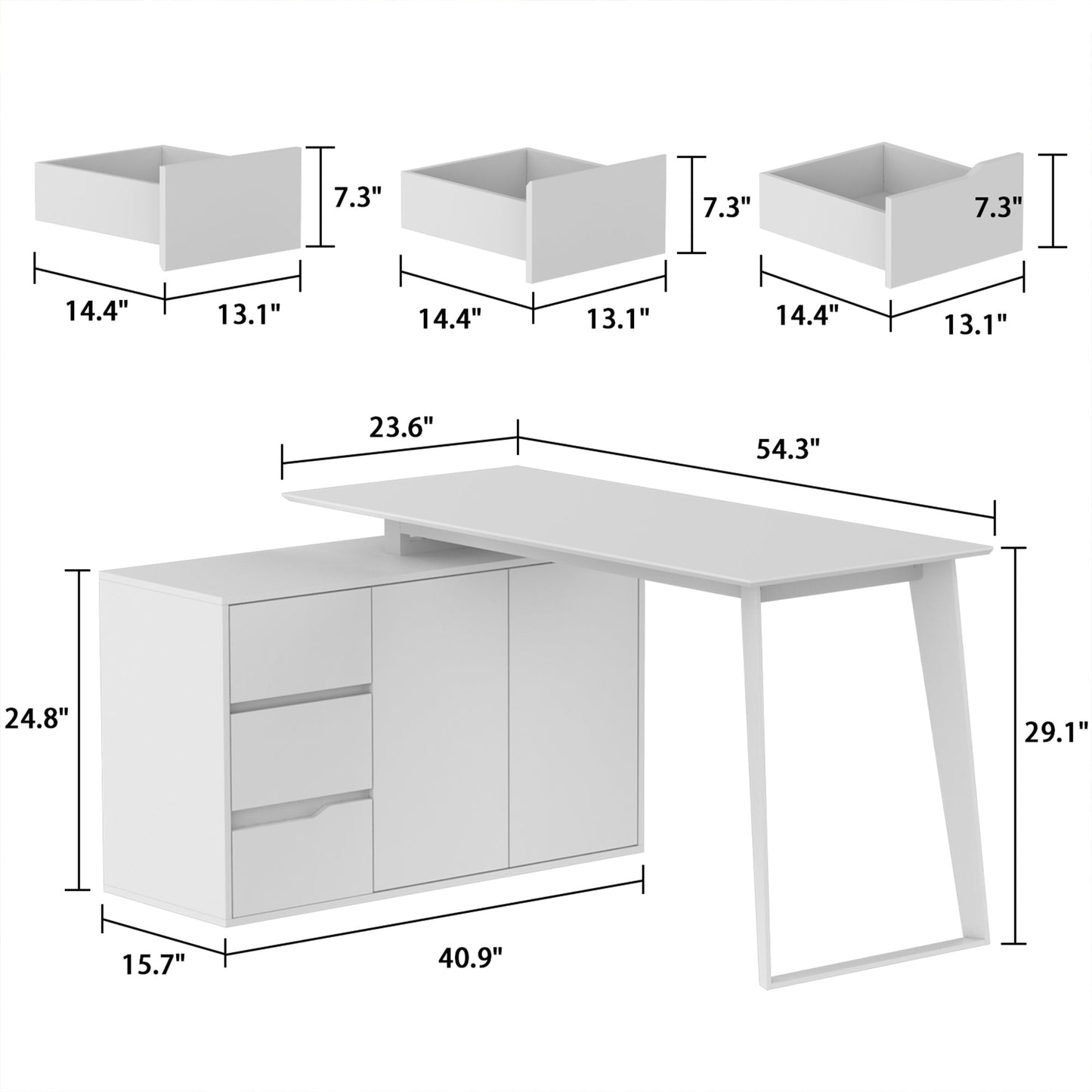 7.3"
14.4"
13.1"
7.3"
14.4"
13.1"
7.3"
14.4"
13.1"
23.6"
54.3"
24.8"
29.1"
15.7"
40.9"