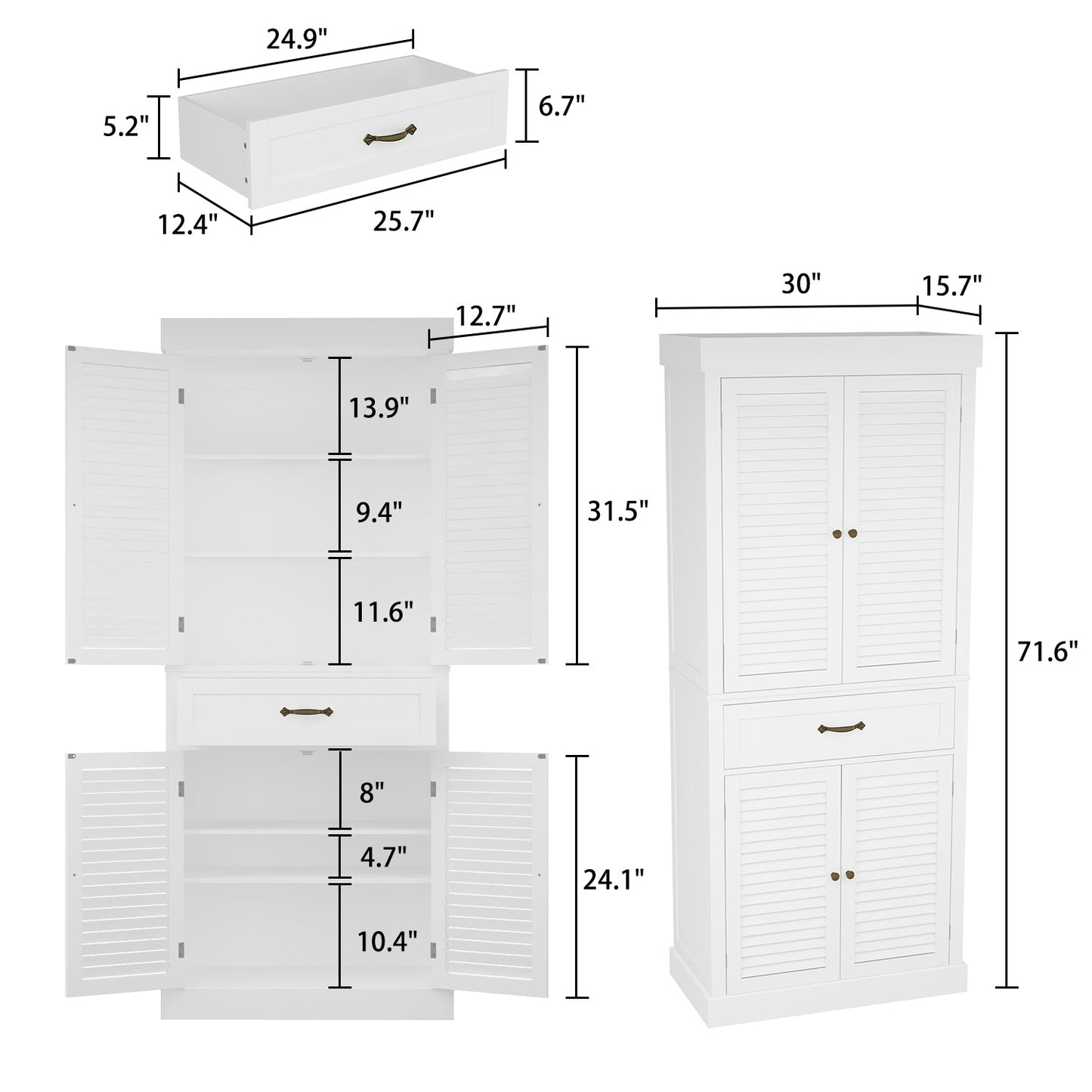 24.9"
5.2"
6.7"
12.4"
25.7"

12.7"
13.9"
9.4"
11.6"
31.5"
8"
4.7"
10.4"
24.1"

30"
15.7"
71.6"