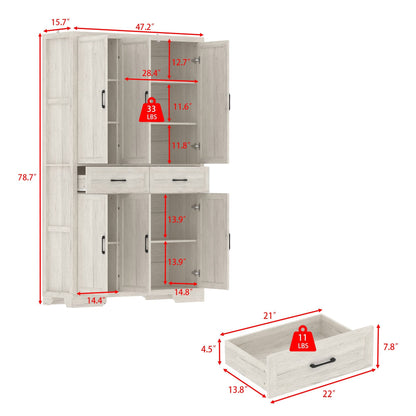 15.7"
47.2"
12.7"
28.4"
33 LBS
11.6"
11.8"
78.7"
13.9"
13.9"
14.4"
14.8"
21"
11 LBS
4.5"
7.8"
13.8"
22"