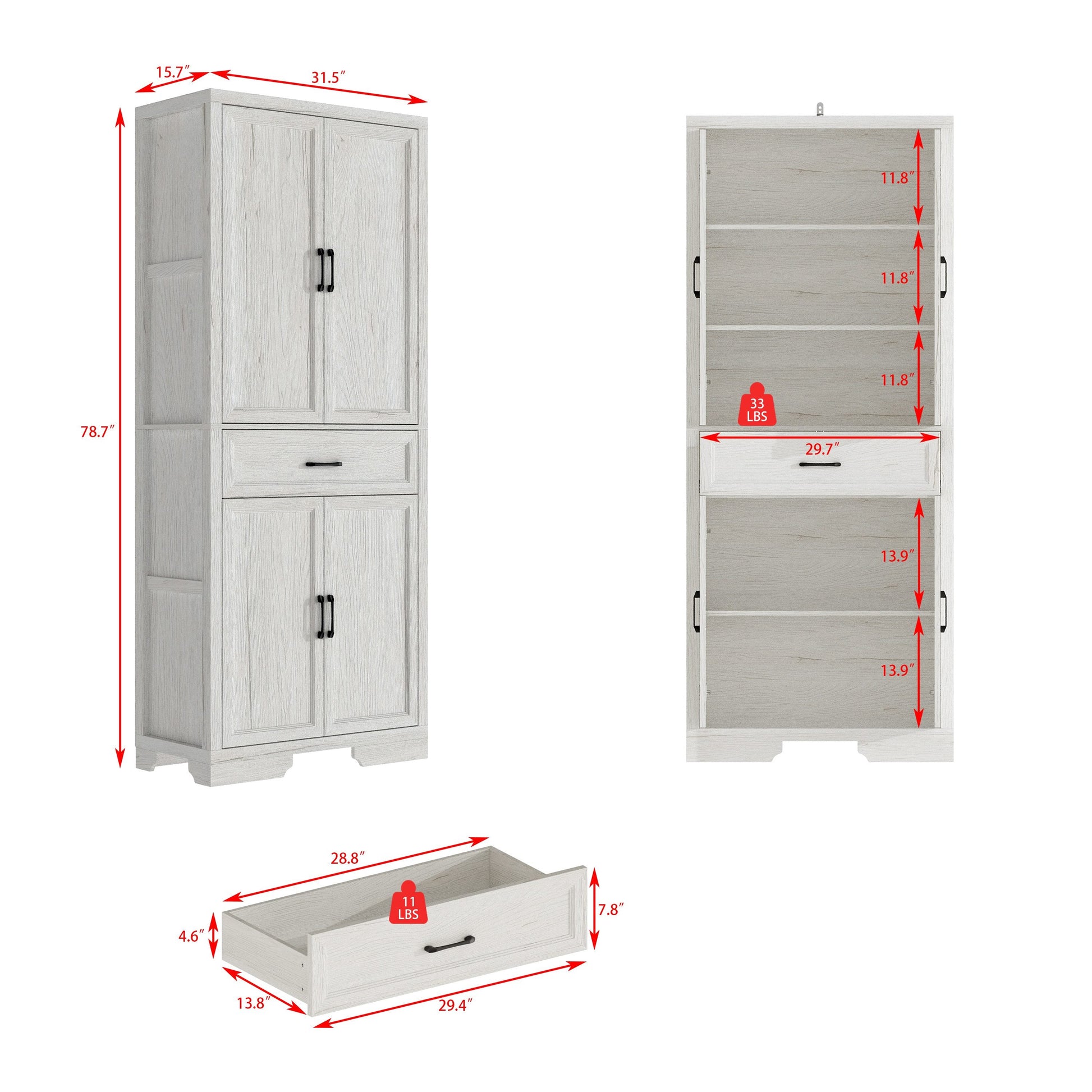 15.7″
31.5″
78.7″

11.8″
11.8″
11.8″
33 LBS
29.7″
13.9″
13.9″

28.8″
11 LBS
7.8″
4.6″
13.8″
29.4″