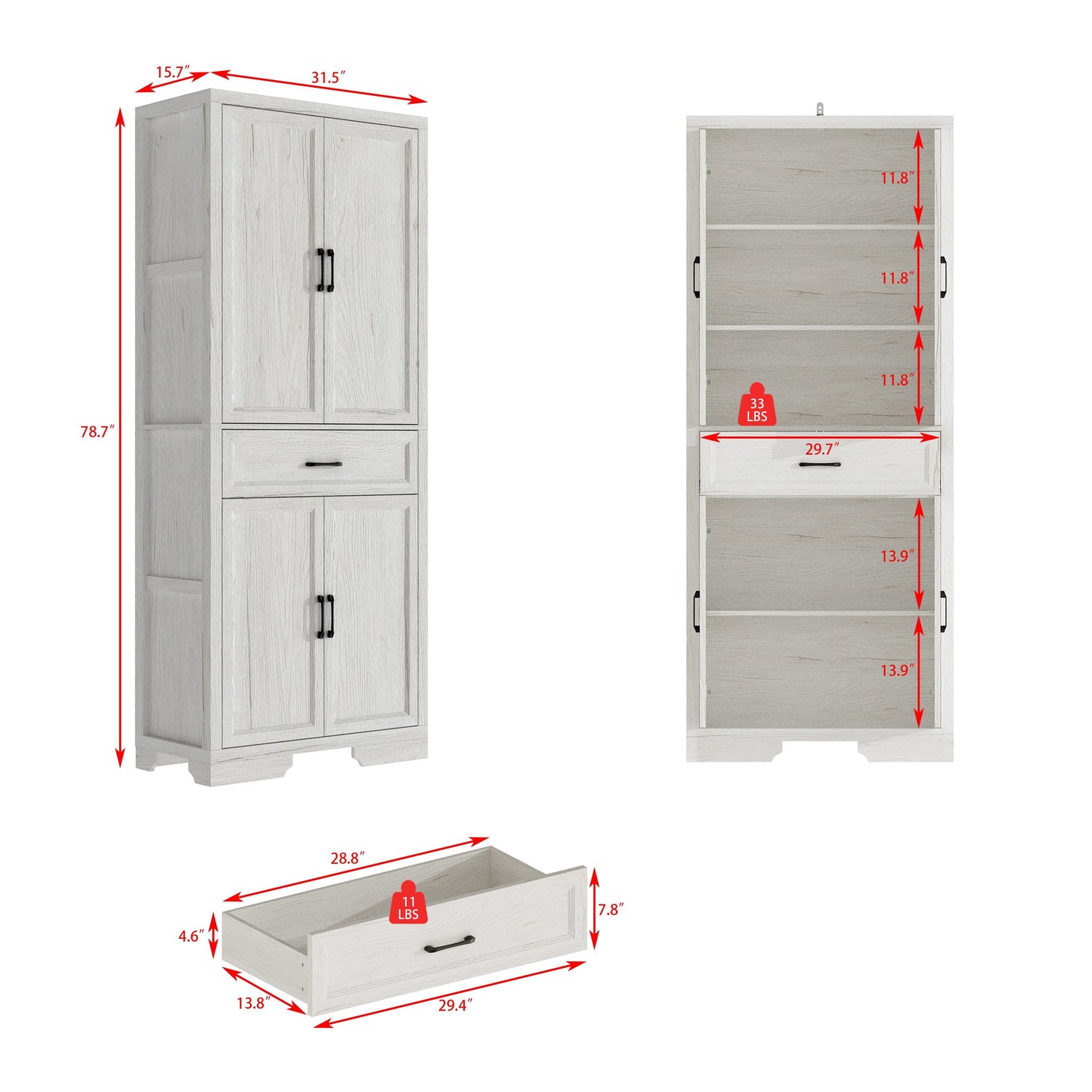 15.7″
31.5″
78.7″

11.8″
11.8″
11.8″
33 LBS
29.7″
13.9″
13.9″

28.8″
11 LBS
7.8″
4.6″
13.8″
29.4″