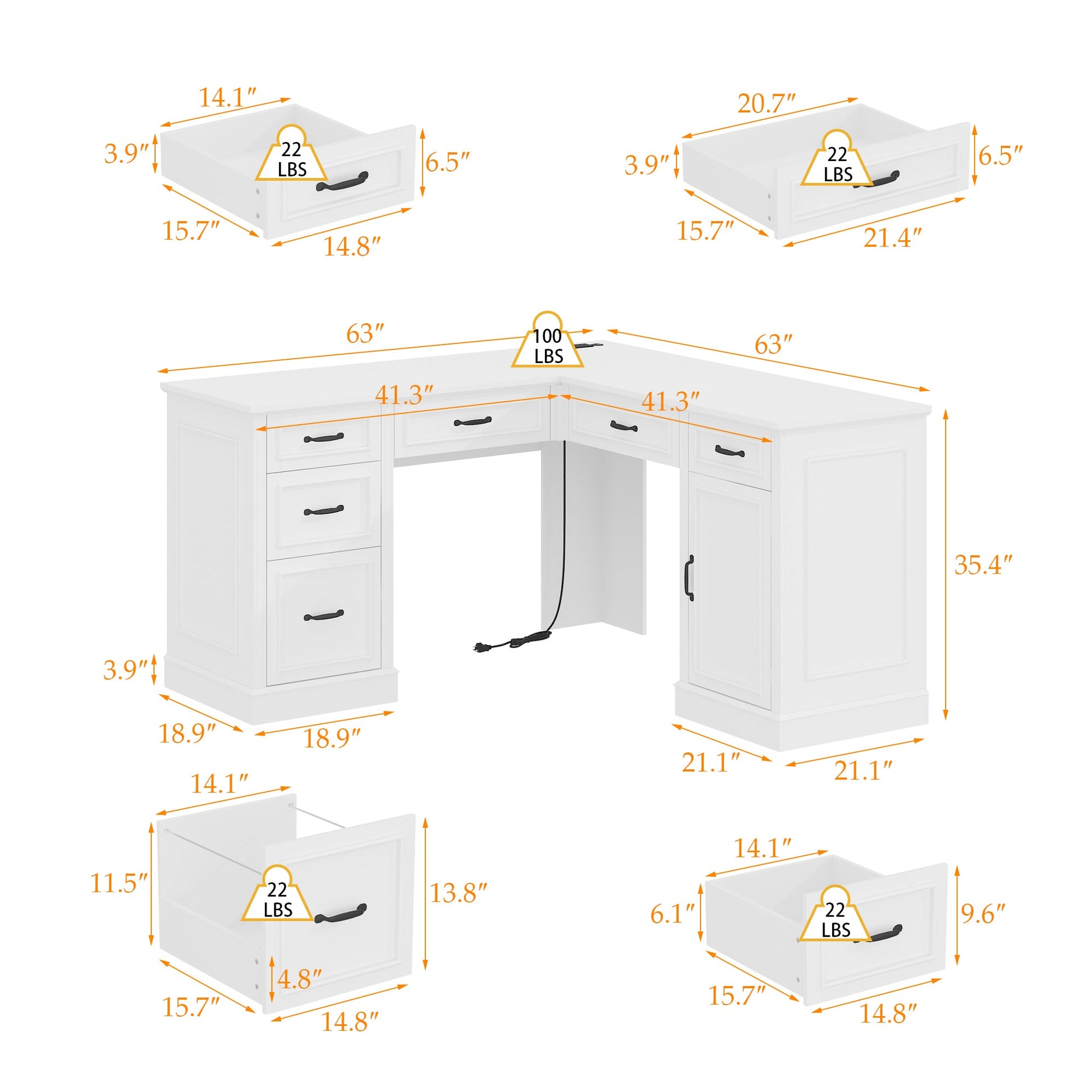 14.1″
3.9″
22 LBS
6.5″
15.7″
14.8″

20.7″
3.9″
22 LBS
6.5″
15.7″
21.4″

63″
100 LBS
63″
41.3″
41.3″
35.4″
3.9″
18.9″
18.9″
21.1″
21.1″

14.1″
11.5″
22 LBS
13.8″
4.8″
15.7″
14.8″

14.1″
6.1″
22 LBS
9.6″
15.7″
14.8″