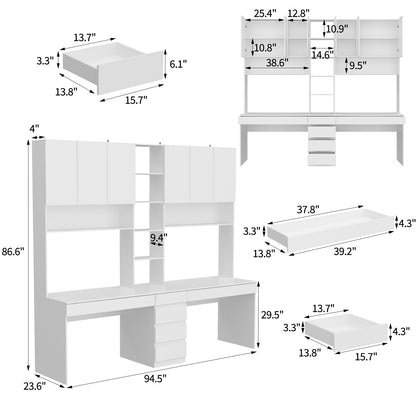 13.7"
3.3"
6.1"
13.8"
15.7"

25.4"
12.8"
10.9"
10.8"
14.6"
38.6"
9.5"

4"
86.6"
9.4"
29.5"
23.6"
94.5"

37.8"
3.3"
4.3"
13.8"
39.2"

13.7"
3.3"
4.3"
13.8"
15.7"