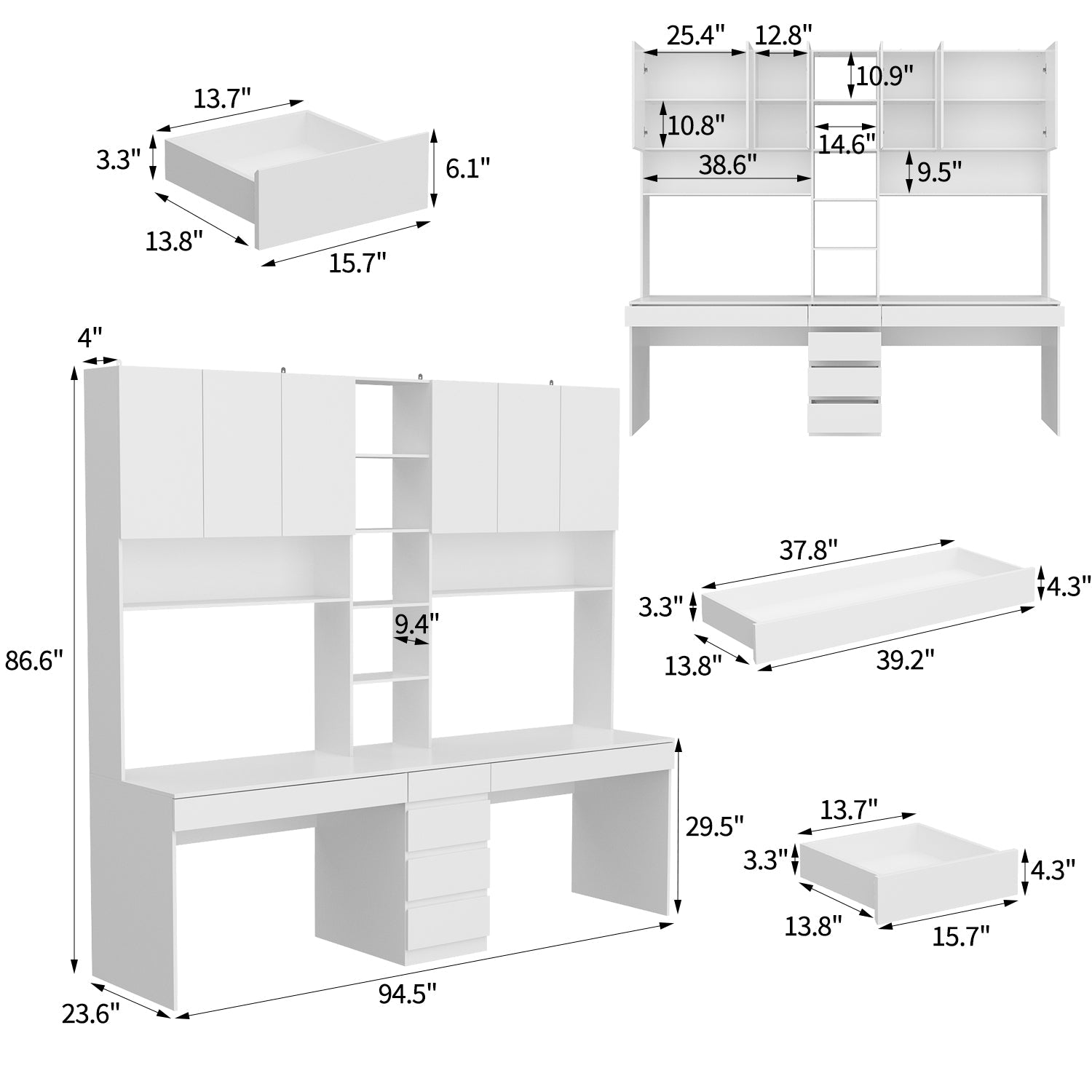 13.7"
3.3"
6.1"
13.8"
15.7"

25.4"
12.8"
10.9"
10.8"
14.6"
38.6"
9.5"

4"
86.6"
9.4"
29.5"
23.6"
94.5"

37.8"
3.3"
4.3"
13.8"
39.2"

13.7"
3.3"
4.3"
13.8"
15.7"