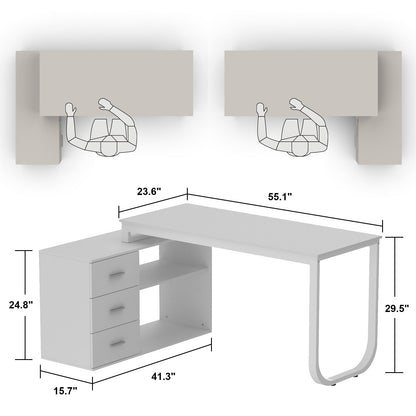 23.6"
55.1"
24.8"
29.5"
41.3"
15.7"