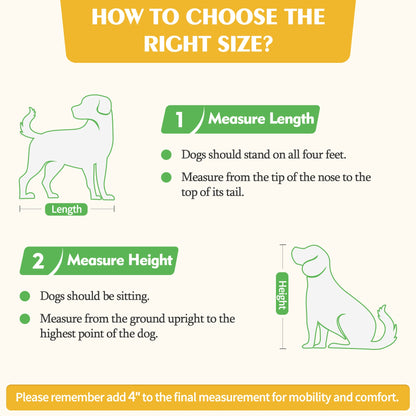 HOW TO CHOOSE THE RIGHT SIZE?

Length

1 Measure Length

Dogs should stand on all four feet.

Measure from the tip of the nose to the top of its tail.

2 Measure Height

Dogs should be sitting.

Measure from the ground upright to the highest point of the dog.

Height

Please remember add 4" to the final measurement for mobility and comfort.