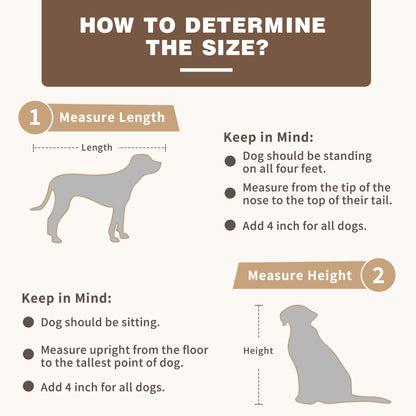 HOW TO DETERMINE THE SIZE?

1 Measure Length

Length

Keep in Mind:

Dog should be standing on all four feet.

Measure from the tip of the nose to the top of their tail.

Add 4 inch for all dogs.

Measure Height 2

Keep in Mind:

Dog should be sitting.

Measure upright from the floor to the tallest point of dog.

Add 4 inch for all dogs.

Height