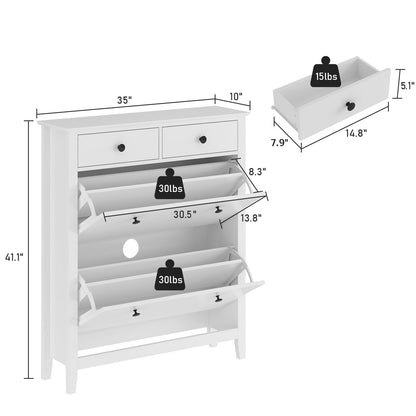 35"
10"
15lbs
5.1"
7.9"
14.8"
8.3"
30lbs
30.5"
13.8"
41.1"
30lbs