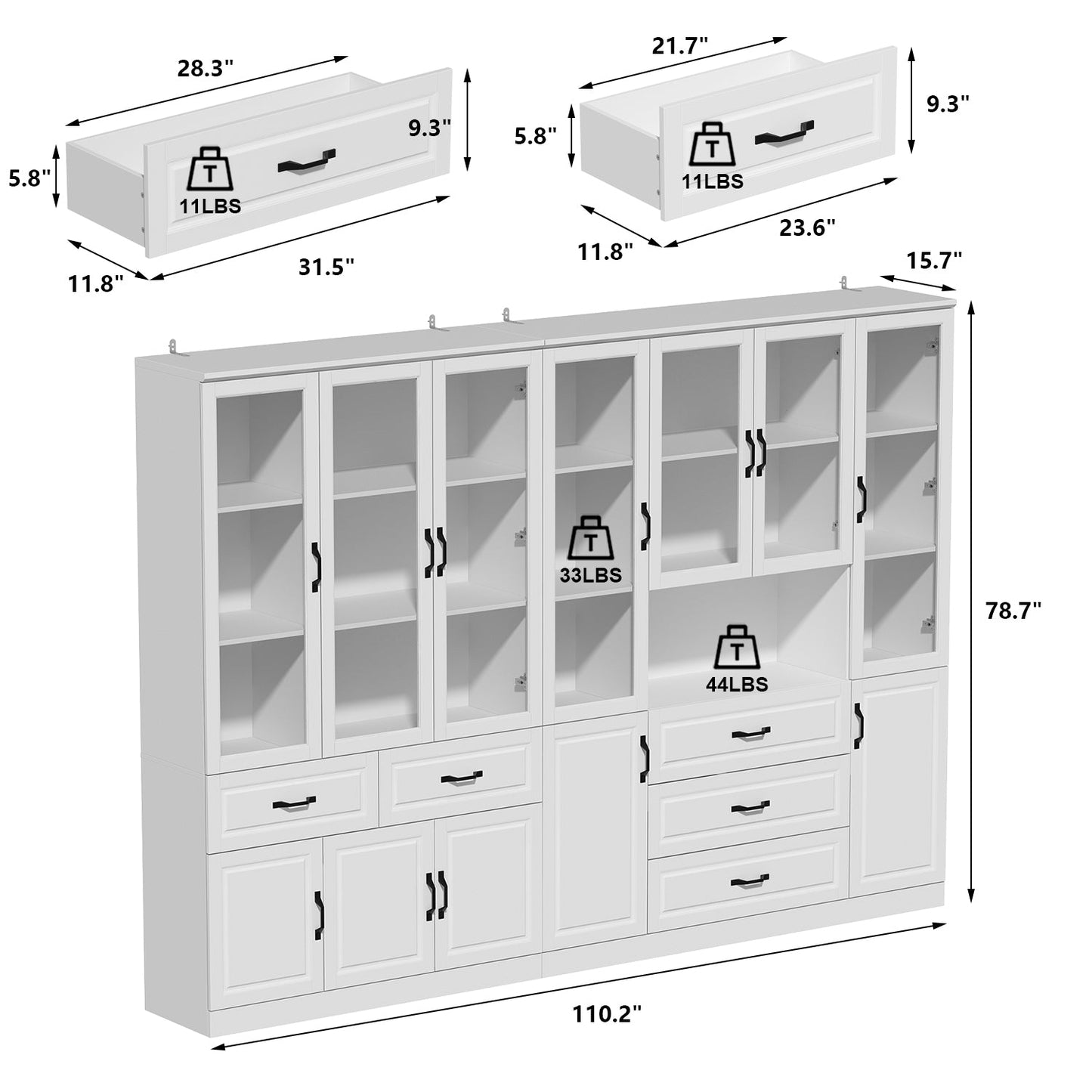 28.3"
9.3"
5.8"
T
11LBS
11.8"
31.5"

21.7"
9.3"
5.8"
T
11LBS
11.8"
23.6"

15.7"
T
33LBS
T
44LBS
78.7"
110.2"