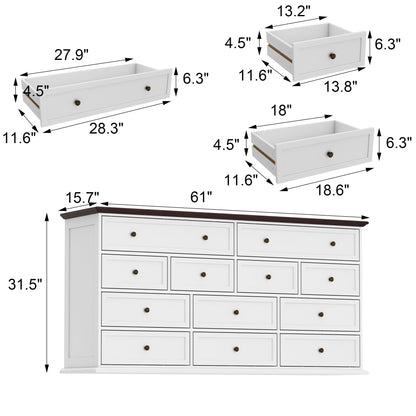 27.9"
4.5"
6.3"
11.6"
28.3"

13.2"
4.5"
6.3"
11.6"
13.8"

18"
4.5"
6.3"
11.6"
18.6"

15.7"
61"
31.5"