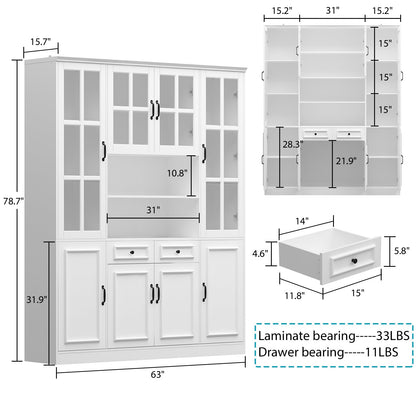 15.7"
78.7"
10.8"
31"
31.9"
63"

15.2"
31"
15.2"
15"
15"
15"
28.3"
21.9"

14"
4.6"
5.8"
11.8"
15"

Laminate bearing-----33LBS
Drawer bearing-----11LBS