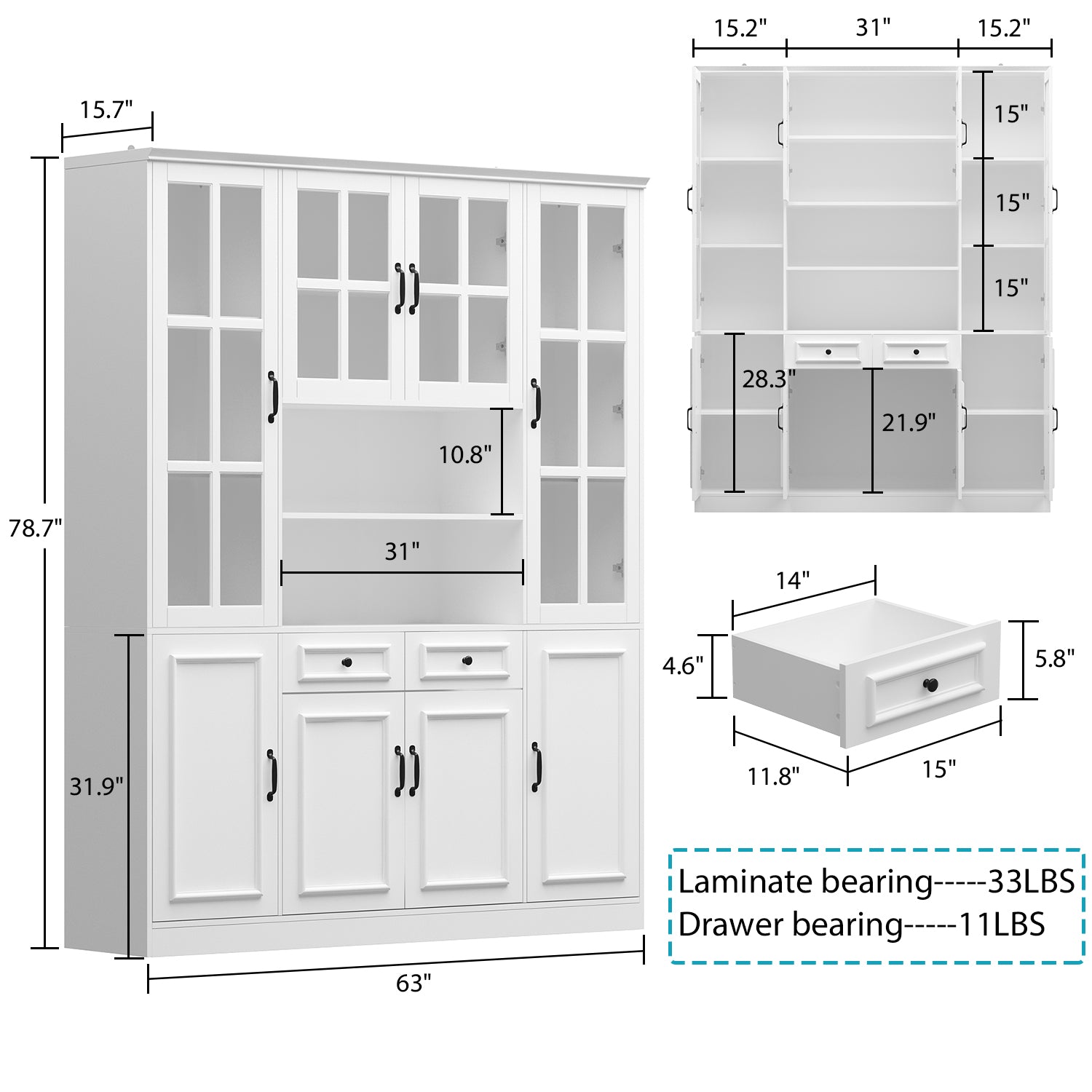 15.7"

78.7"

10.8"

31"

31.9"

63"

15.2"
31"
15.2"

15"
15"
15"

28.3"
21.9"

14"
4.6"
5.8"
11.8"
15"

Laminate bearing-----33LBS
Drawer bearing-----11LBS