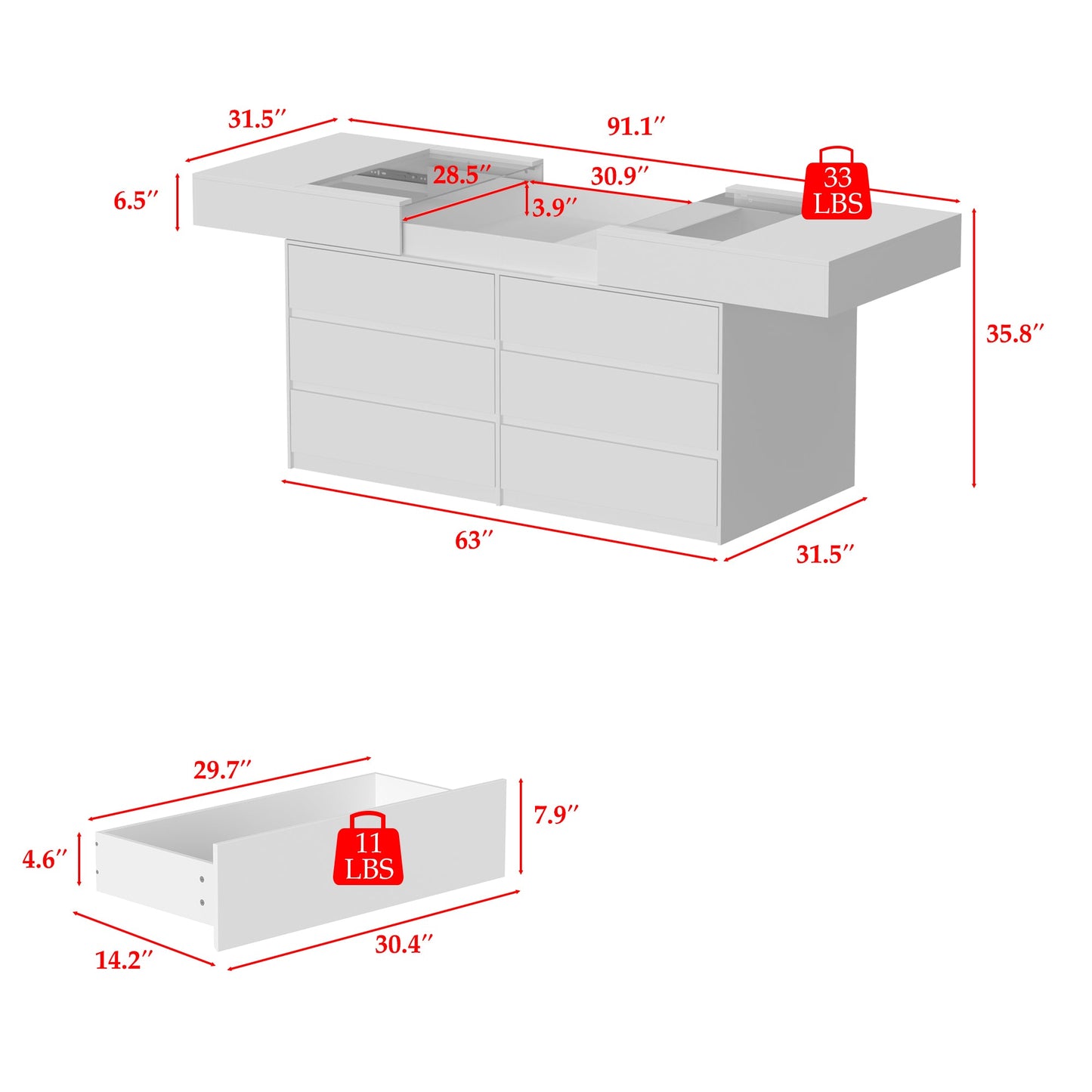 31.5″

91.1″

6.5″

28.5″

30.9″

3.9″

33
LBS

35.8″

63″

31.5″

29.7″

7.9″

4.6″

11
LBS

14.2″

30.4″