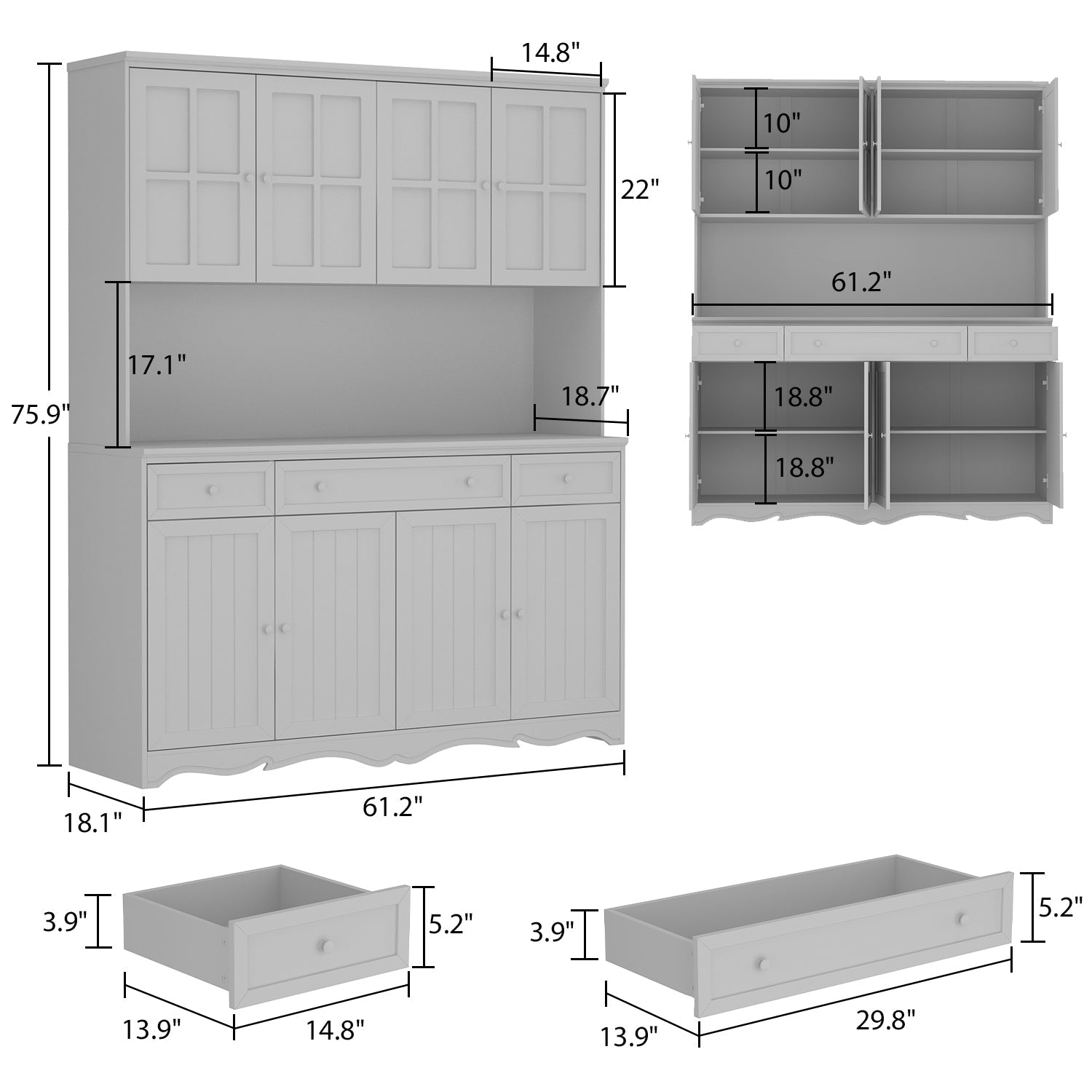 14.8"
22"
17.1"
18.7"
75.9"
18.1"
61.2"

10"
10"
61.2"
18.8"
18.8"

3.9"
5.2"
13.9"
14.8"

3.9"
5.2"
13.9"
29.8"