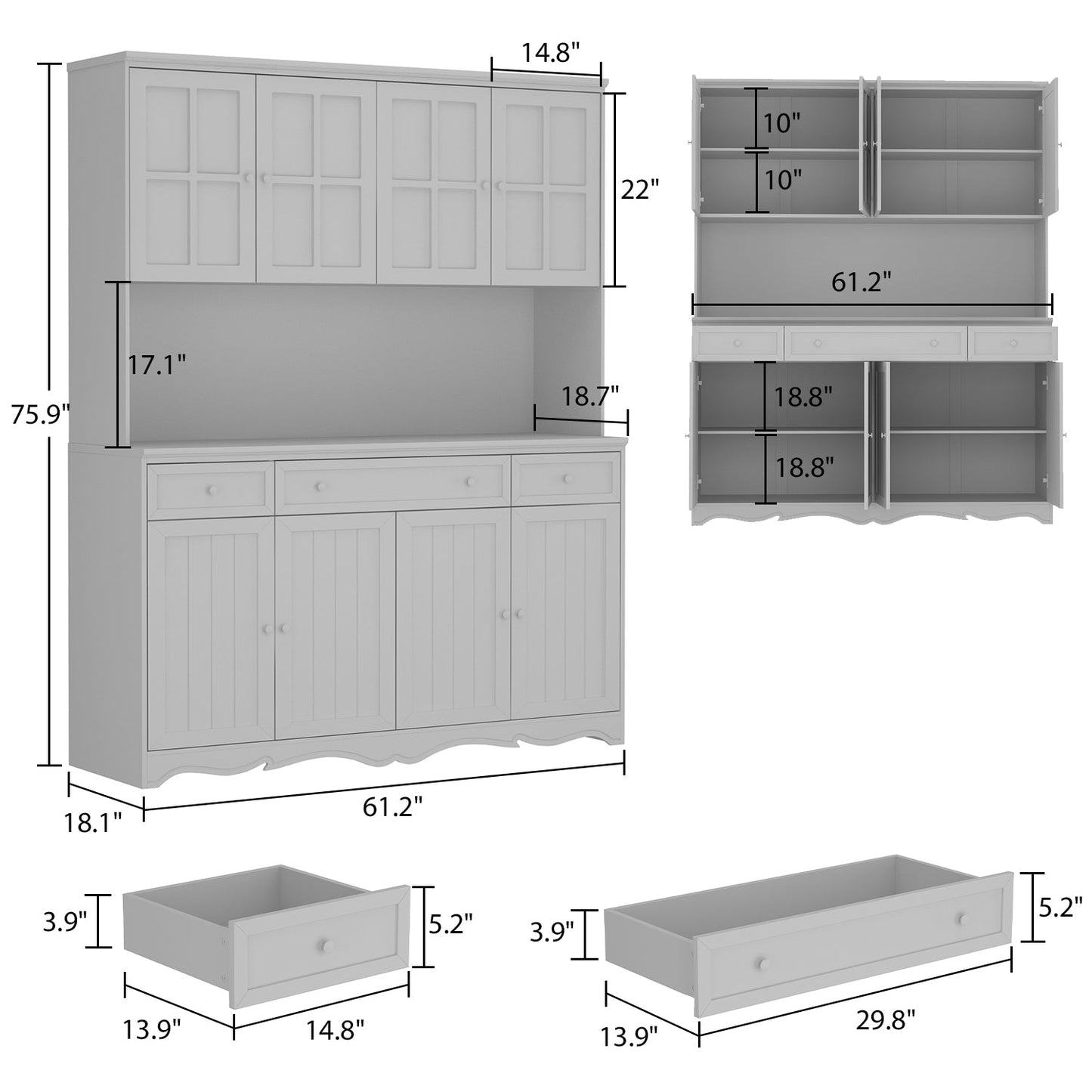 14.8"
22"
17.1"
75.9"
18.7"
18.1"
61.2"

10"
10"
61.2"
18.8"
18.8"

3.9"
5.2"
13.9"
14.8"

3.9"
5.2"
13.9"
29.8"