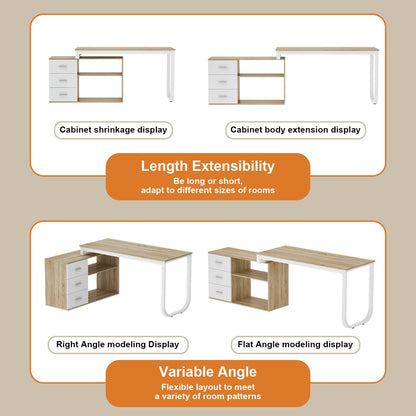 Cabinet shrinkage display

Cabinet body extension display

Length Extensibility

Be long or short, adapt to different sizes of rooms

Right Angle modeling Display

Flat Angle modeling display

Variable Angle

Flexible layout to meet a variety of room patterns