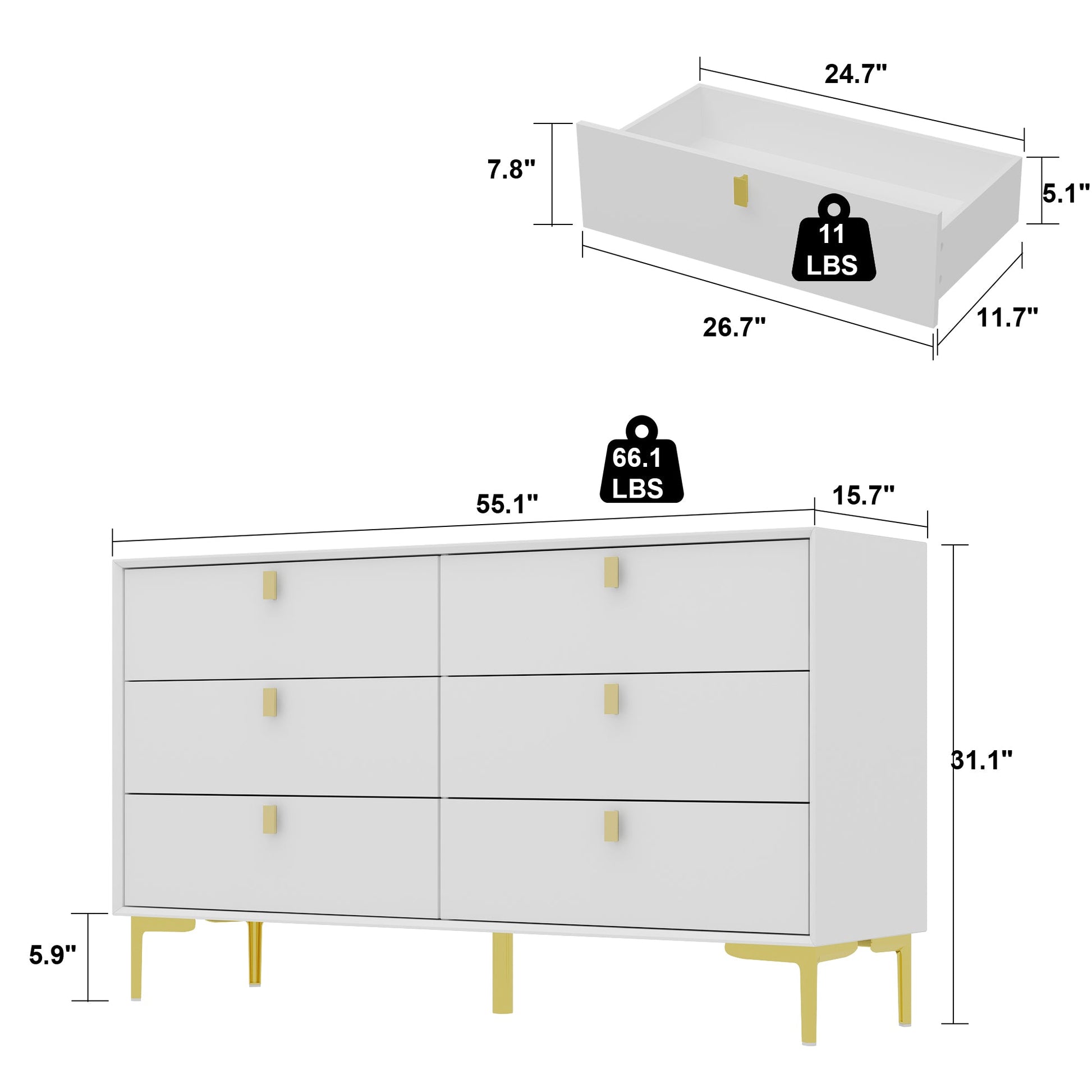 24.7"

7.8"

5.1"

11
LBS

26.7"

11.7"

66.1
LBS

55.1"

15.7"

31.1"

5.9"